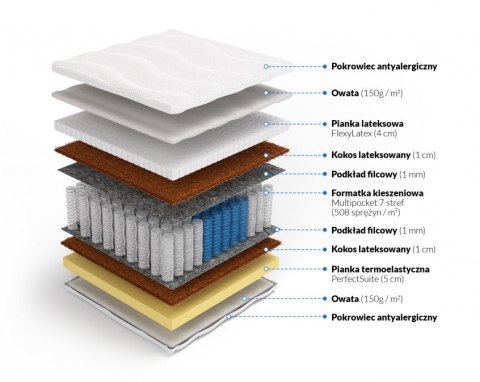 Pokrowiec antyalergiczny

Owata (150g / m²)

Pianka lateksowa
FlexyLatex (4 cm)

Kokos lateksowany (1 cm)

Podkład filcowy (1 mm)

Formatka kieszeniowa
Multipocket 7 stref
(508 sprężyn / m²)

Podkład filcowy (1 mm)

Kokos lateksowany (1 cm)

Pianka termoelastyczna
PerfectSuite (5 cm)

Owata (150g / m²)

Pokrowiec antyalergiczny