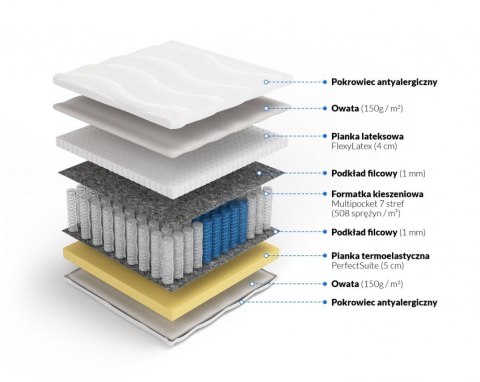 Pokrowiec antyalergiczny

Owata (150g / m²)

Pianka lateksowa
FlexyLatex (4 cm)

Podkład filcowy (1 mm)

Formatka kieszeniowa
Multipocket 7 stref
(508 sprężyn / m²)

Podkład filcowy (1 mm)

Pianka termoelastyczna
PerfectSuite (5 cm)

Owata (150g / m²)

Pokrowiec antyalergiczny