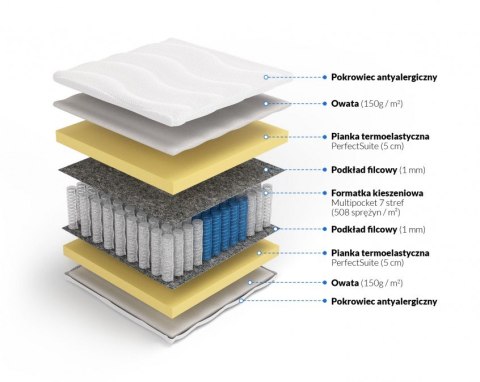 Pokrowiec antyalergiczny

Owata (150g / m²)

Pianka termoelastyczna
PerfectSuite (5 cm)

Podkład filcowy (1 mm)

Formatka kieszeniowa
Multipocket 7 stref
(508 sprężyn / m²)

Podkład filcowy (1 mm)

Pianka termoelastyczna
PerfectSuite (5 cm)

Owata (150g / m²)

Pokrowiec antyalergiczny