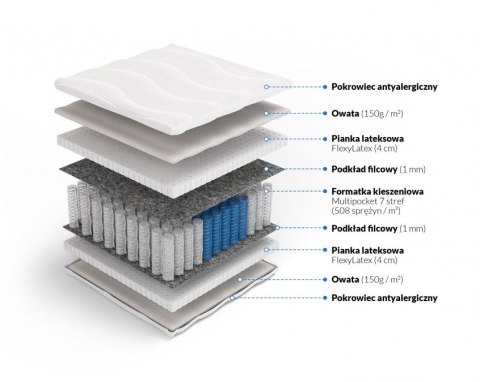 Pokrowiec antyalergiczny

Owata (150g / m²)

Pianka lateksowa
FlexyLatex (4 cm)

Podkład filcowy (1 mm)

Formatka kieszeniowa
Multipocket 7 stref
(508 sprężyn / m²)

Podkład filcowy (1 mm)

Pianka lateksowa
FlexyLatex (4 cm)

Owata (150g / m²)

Pokrowiec antyalergiczny