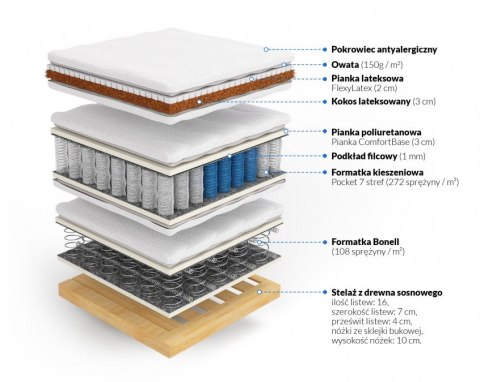 Pokrowiec antyalergiczny

Owata (150g / m²)

Pianka lateksowa
FlexyLatex (2 cm)

Kokos lateksowany (3 cm)

Pianka poliuretanowa
Pianka ComfortBase (3 cm)

Podkład filcowy (1 mm)

Formatka kieszeniowa
Pocket 7 stref (272 sprężyny / m²)

Formatka Bonell
(108 sprężyny / m²)

Stelaż z drewna sosnowego
ilość listew: 16,
szerokość listew: 7 cm,
prześwit listew: 4 cm,
nóżki ze sklejki bukowej,
wysokość nóżek: 10 cm.