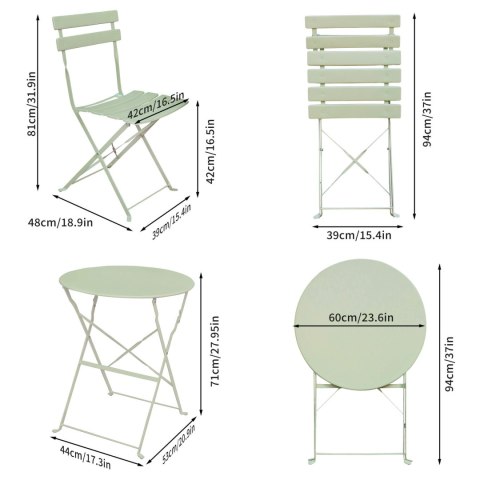 81cm/31.9in

42cm/16.5in

42cm/16.5in

48cm/18.9in

39cm/15.4in

94cm/37in

39cm/15.4in

71cm/27.95in

44cm/17.3in

53cm/20.9in

60cm/23.6in

94cm/37in