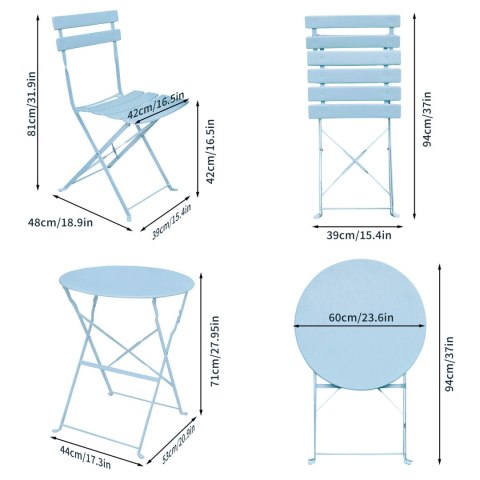 81cm/31.9in
42cm/16.5in
42cm/16.5in
48cm/18.9in
39cm/15.4in
94cm/37in
39cm/15.4in
71cm/27.95in
44cm/17.3in
53cm/20.9in
60cm/23.6in
94cm/37in